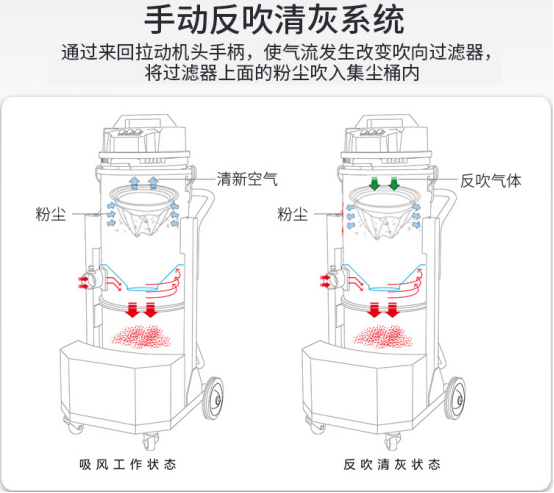 手动反吹清灰系统

通过来回拉动机头手柄，使气流发生改变吹向过滤器，将过滤器上面的粉尘吹入集尘桶内

清新空气

粉尘

吸风工作状态

反吹气体

粉尘

反吹清灰状态