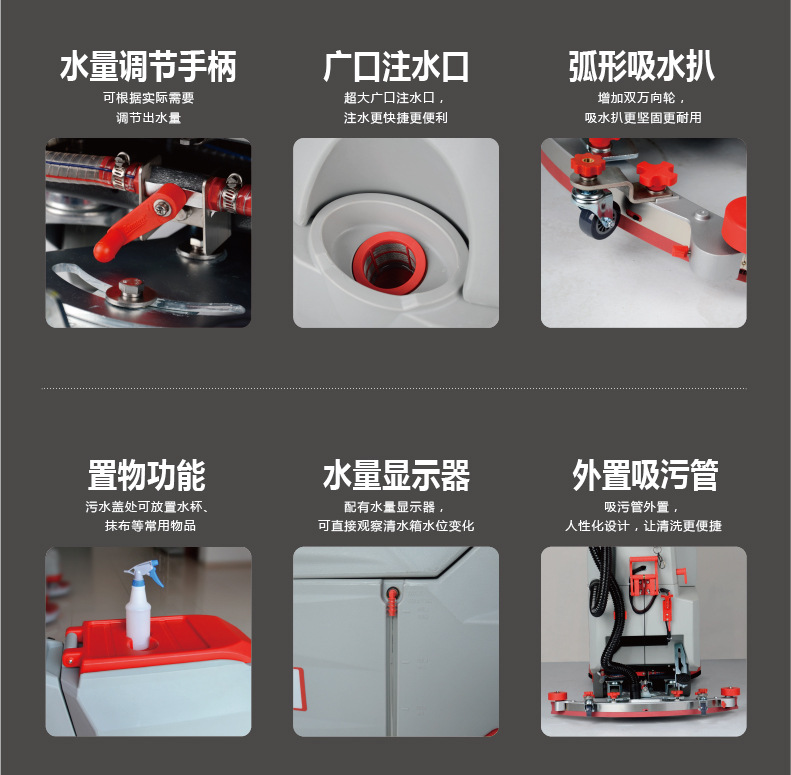 水量调节手柄
可根据实际需要
调节出水量

广口注水口
超大广口注水口，
注水更快捷更便利

弧形吸水扒
增加双万向轮，
吸水扒更坚固更耐用

置物功能
污水盖处可放置水杯、
抹布等常用物品

水量显示器
配有水量显示器，
可直接观察清水箱水位变化

外置吸污管
吸污管外置，
人性化设计，让清洗更便捷